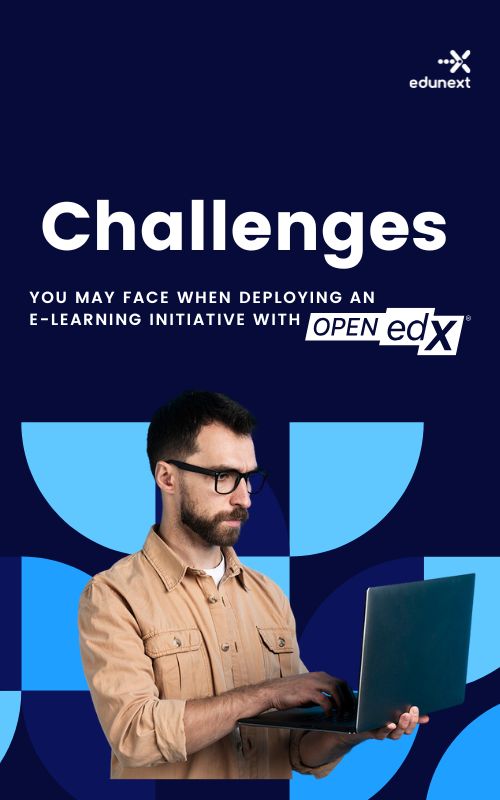 edunext

Challenges

YOU MAY FACE WHEN DEPLOYING AN E-LEARNING INITIATIVE WITH OPEN edX®