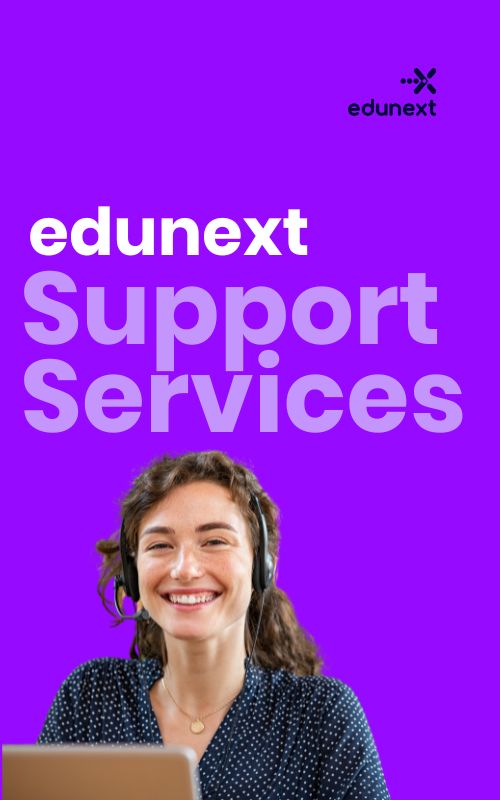 edunext

edunext
Support
Services