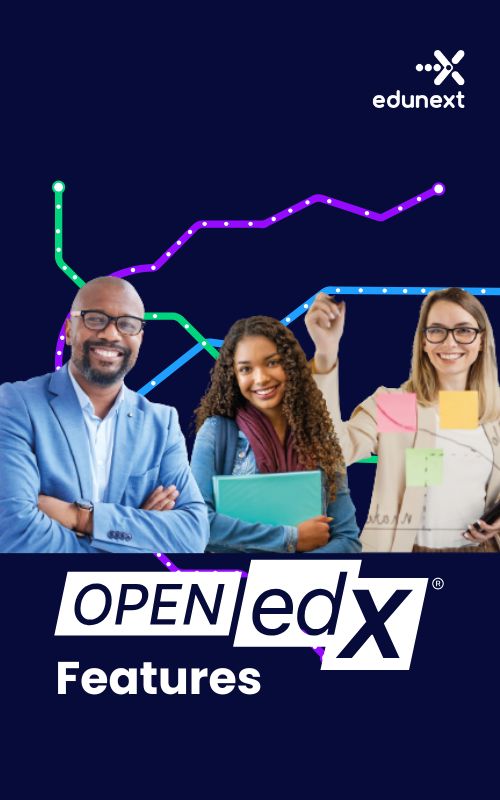 edunext

OPEN edX®
Features